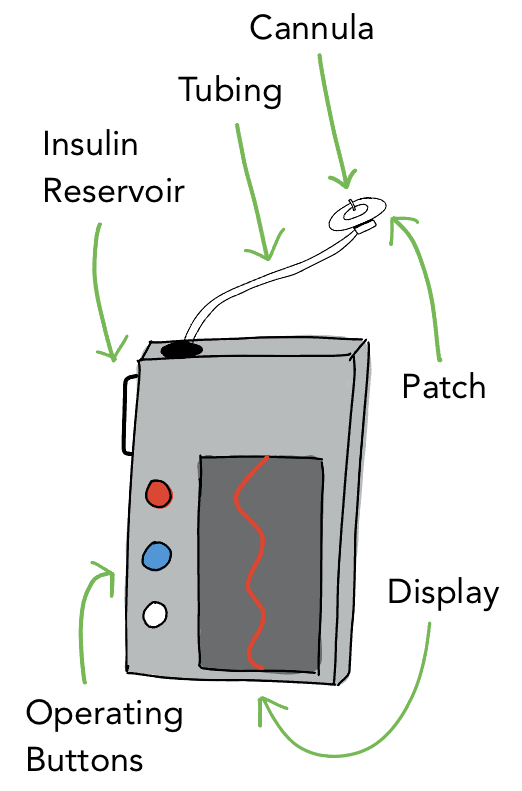 Cannula

Tubing

Insulin Reservoir

Patch

Display

Operating Buttons